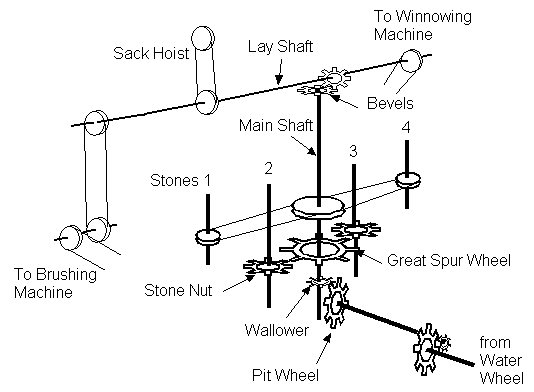 To Winnowing Machine

Sack Hoist

Lay Shaft

Bevels

Main Shaft

4

3

2

Stones 1

Great Spur Wheel

To Brushing Machine

Stone Nut

Wallower

Pit Wheel

from Water Wheel